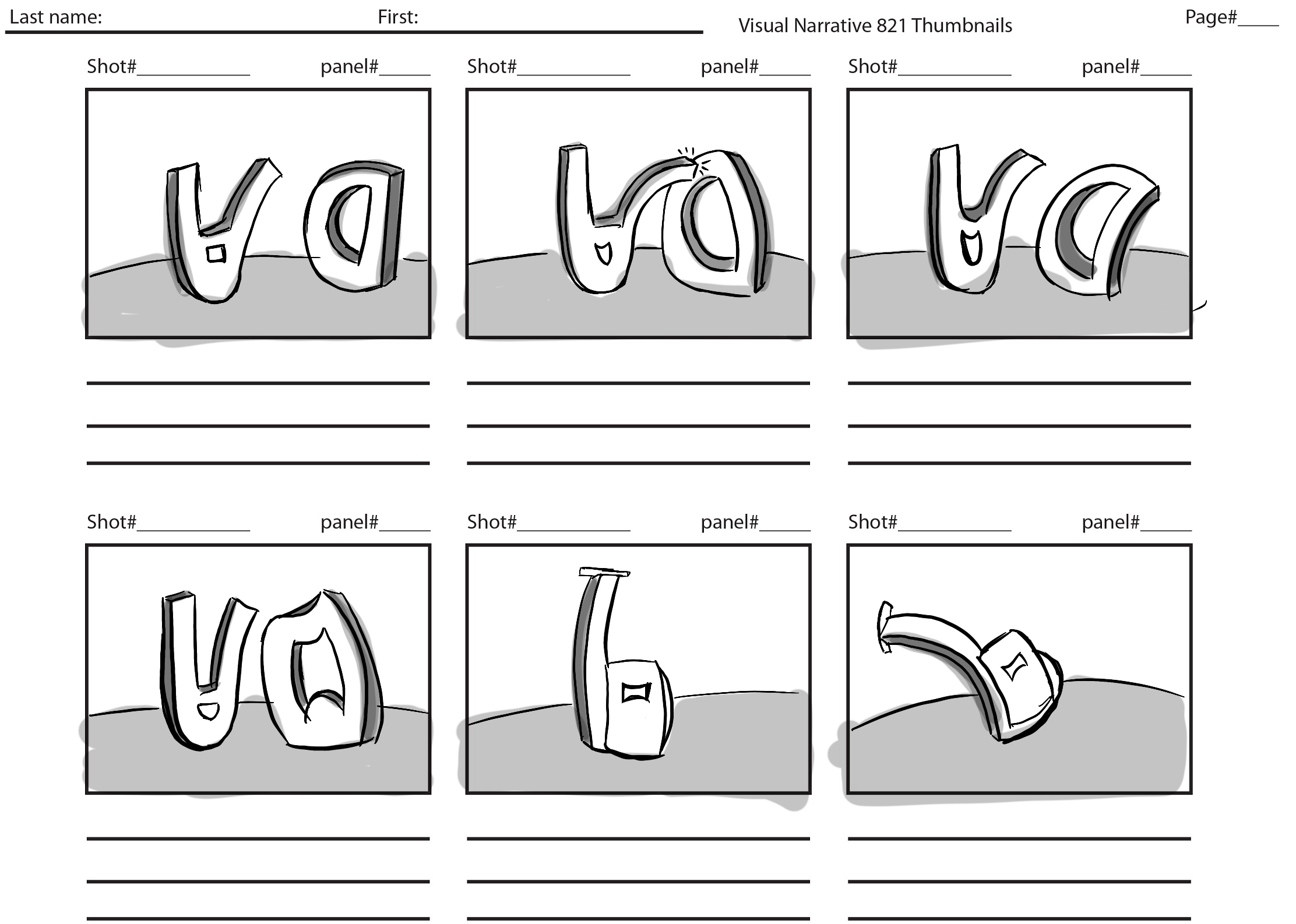 Last name: First: Visual Narrative 821 Thumbnails Page#____

Shot#__________ panel#_____ Shot#__________ panel#_____ Shot#__________ panel#_____

Shot#__________ panel#_____ Shot#__________ panel#_____ Shot#__________ panel#_____